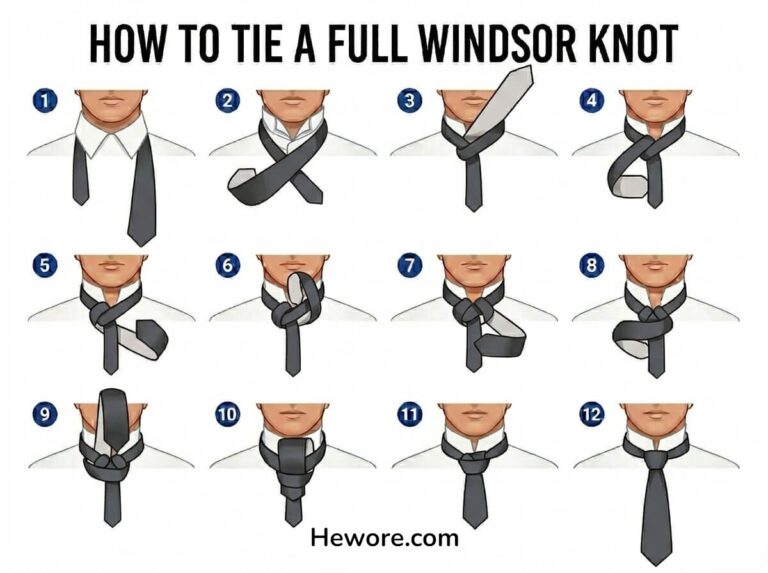 HOW TO TIE A FULL WINDSOR KNOT

1

2

3

4

5

6

7

8

9

10

11

12

Hewore.com